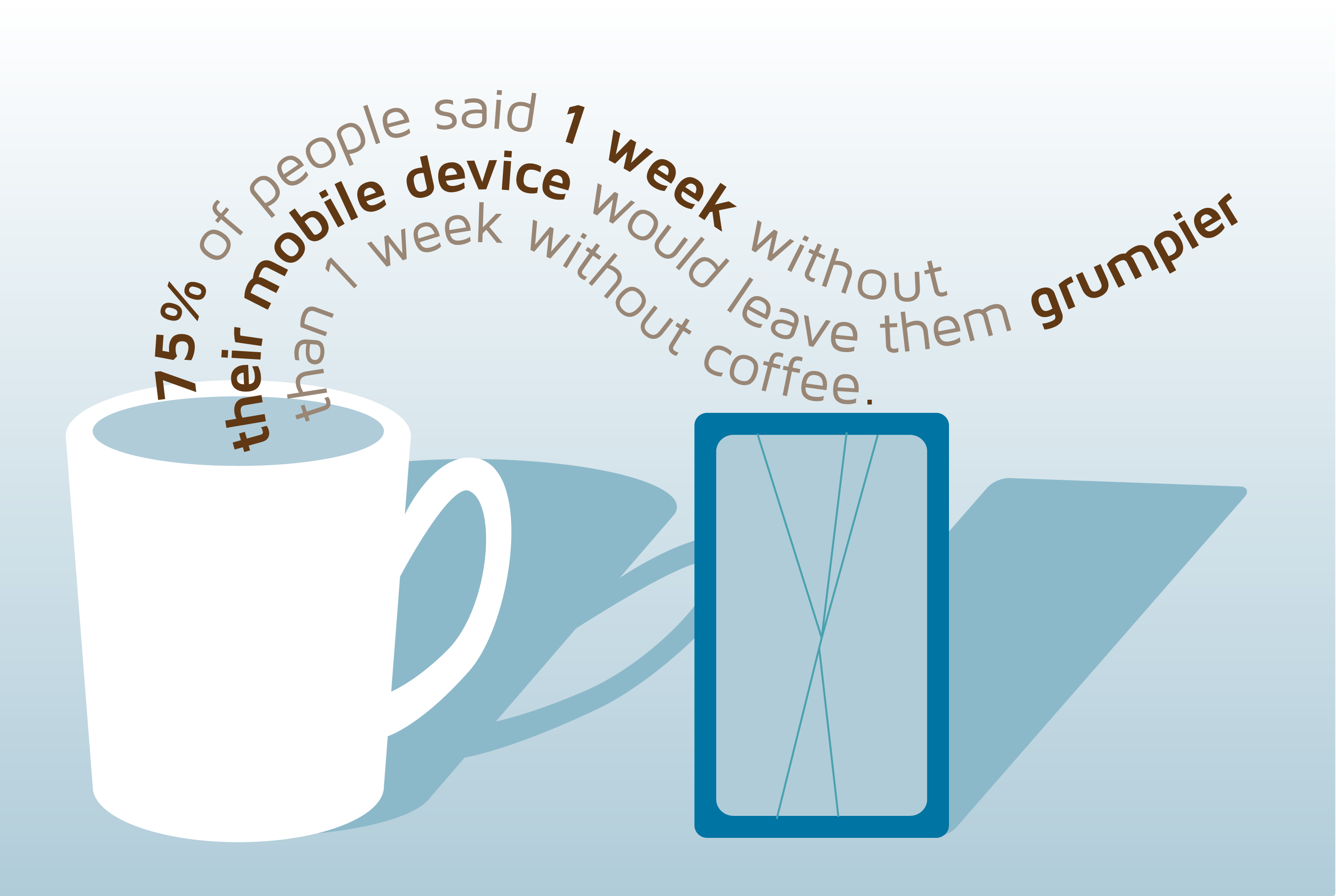 75% of people said 1 week without their mobile device would leave them grumpier than 1 week without coffee.